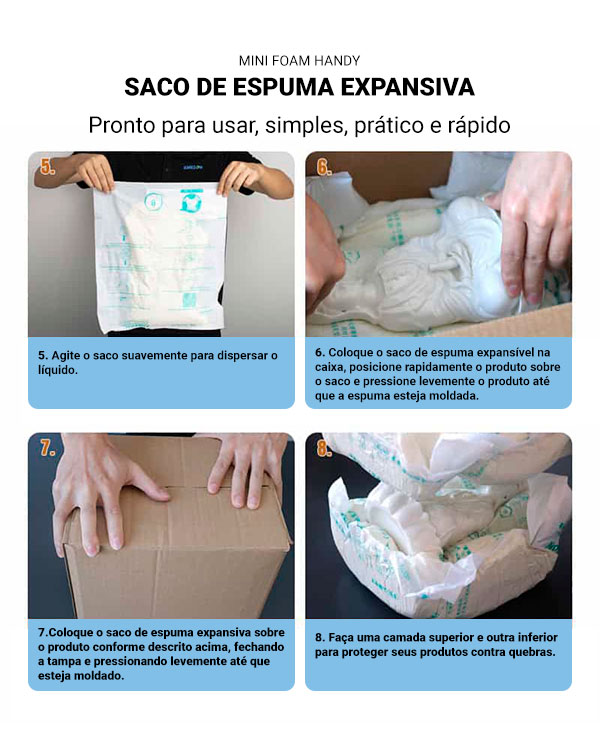 MINI FOAM HANDY

SACO DE ESPUMA EXPANSIVA

Pronto para usar, simples, prático e rápido

5.

5. Agite o saco suavemente para dispersar o líquido.

6.

6. Coloque o saco de espuma expansível na caixa, posicione rapidamente o produto sobre o saco e pressione levemente o produto até que a espuma esteja moldada.

7.

7.Coloque o saco de espuma expansiva sobre o produto conforme descrito acima, fechando a tampa e pressionando levemente até que esteja moldado.

8.

8. Faça uma camada superior e outra inferior para proteger seus produtos contra quebras.